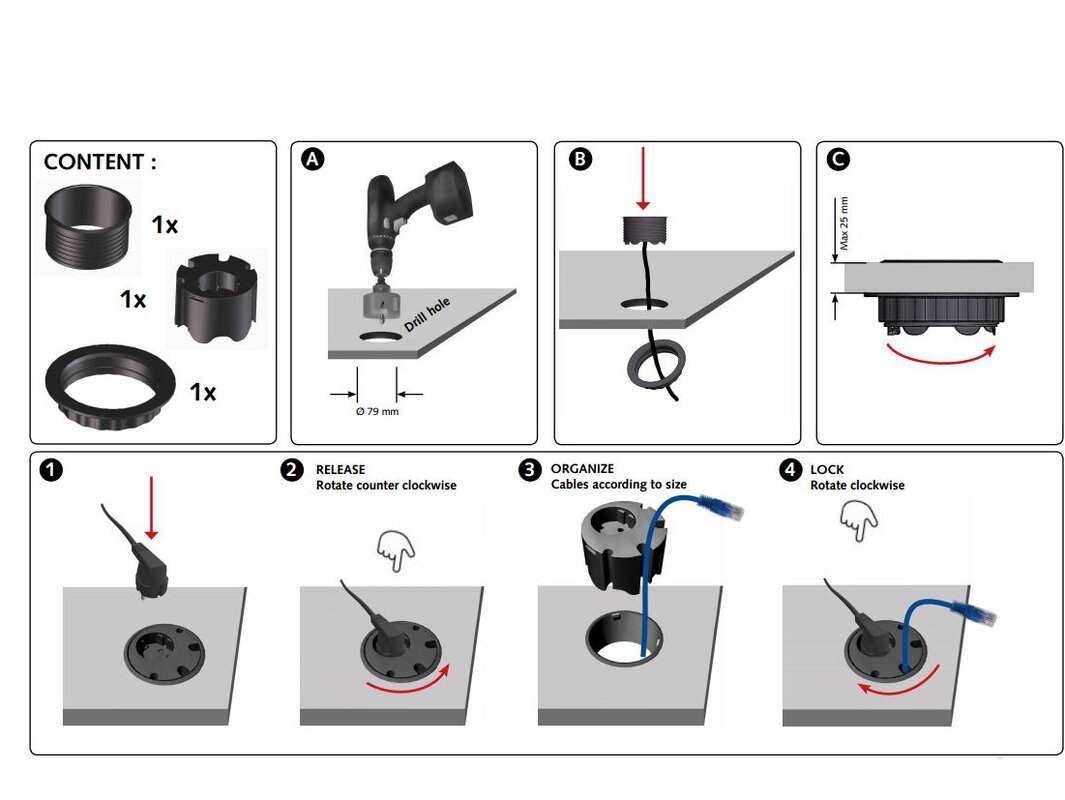 CONTENT :

1x

1x

1x

A

Drill hole

Ø 79 mm

B

C

Max 25 mm

1

2 RELEASE
Rotate counter clockwise

3 ORGANIZE
Cables according to size

4 LOCK
Rotate clockwise